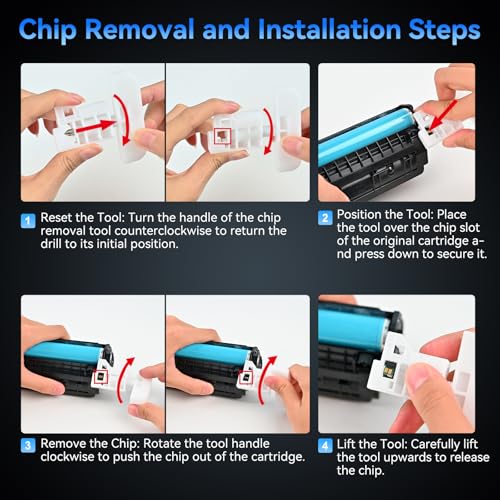 Chip Removal and Installation Steps

1 Reset the Tool: Turn the handle of the chip removal tool counterclockwise to return the drill to its initial position.

2 Position the Tool: Place the tool over the chip slot of the original cartridge and press down to secure it.

3 Remove the Chip: Rotate the tool handle clockwise to push the chip out of the cartridge.

4 Lift the Tool: Carefully lift the tool upwards to release the chip.