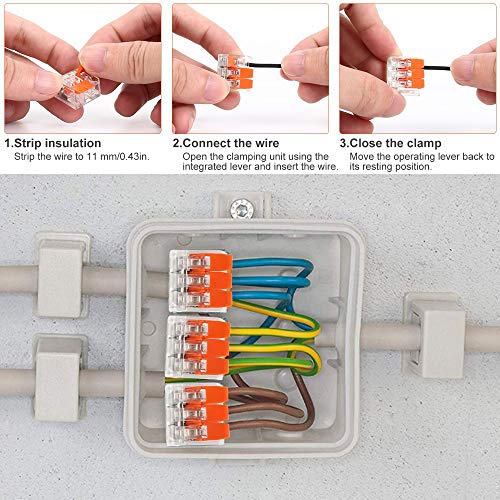 1.Strip insulation
Strip the wire to 11 mm/0.43in.

2.Connect the wire
Open the clamping unit using the integrated lever and insert the wire.

3.Close the clamp
Move the operating lever back to its resting position.