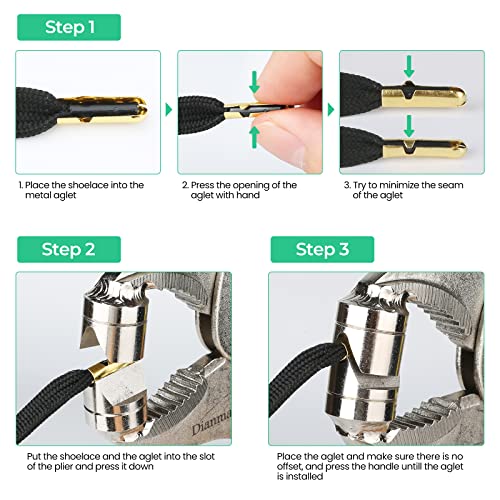 Step 1

1. Place the shoelace into the metal aglet

2. Press the opening of the aglet with hand

3. Try to minimize the seam of the aglet

Step 2

Dianma

Put the shoelace and the aglet into the slot of the plier and press it down

Step 3

Place the aglet and make sure there is no offset, and press the handle untill the aglet is installed