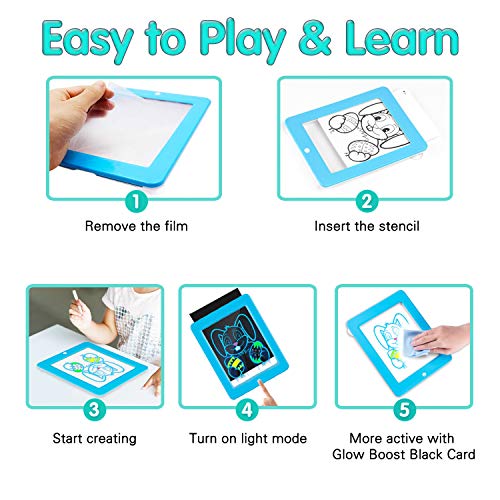 Easy to Play & Learn

1
Remove the film

2
Insert the stencil

3
Start creating

4
Turn on light mode

5
More active with Glow Boost Black Card