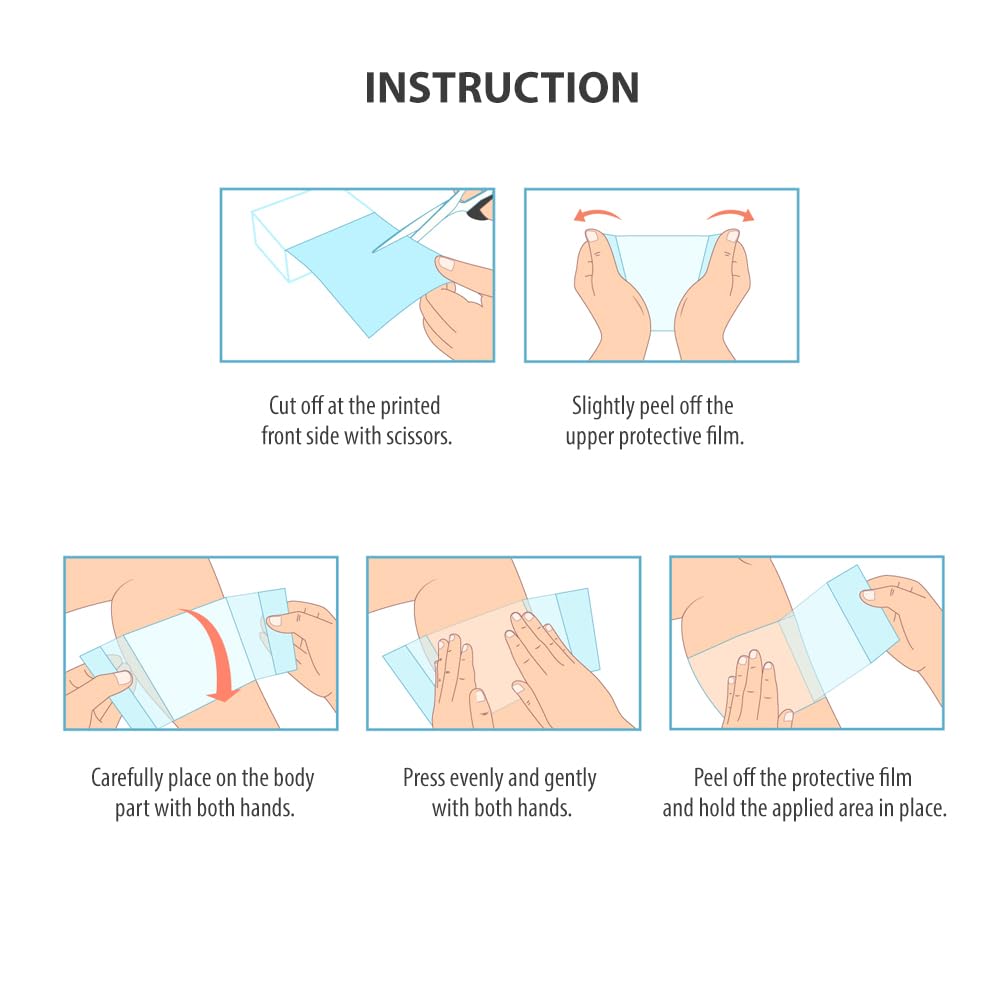 INSTRUCTION

Cut off at the printed front side with scissors.

Slightly peel off the upper protective film.

Carefully place on the body part with both hands.

Press evenly and gently with both hands.

Peel off the protective film and hold the applied area in place.