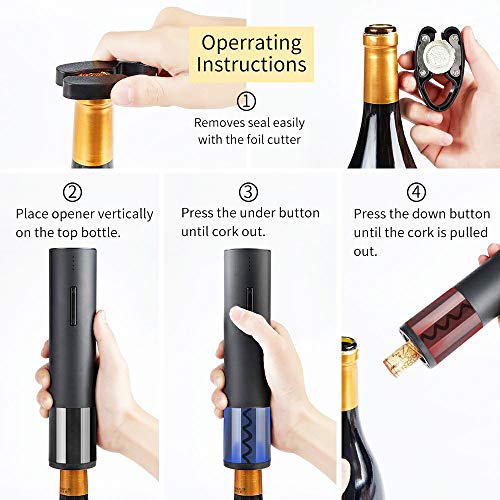 Operrating Instructions

①
Removes seal easily with the foil cutter

②
Place opener vertically on the top bottle.

③
Press the under button until cork out.

④
Press the down button until the cork is pulled out.