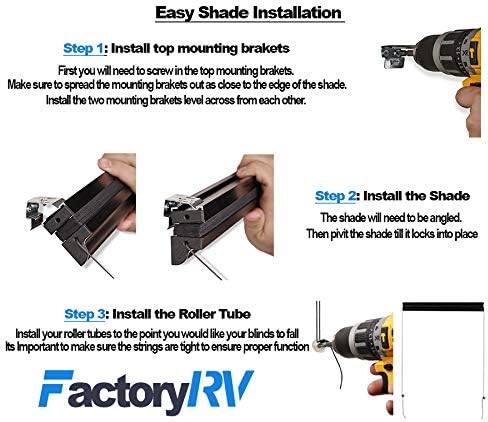 Easy Shade Installation

Step 1: Install top mounting brakets

First you will need to screw in the top mounting brakets.
Make sure to spread the mounting brakets out as close to the edge of the shade.
Install the two mounting brakets level across from each other.

Step 2: Install the Shade

The shade will need to be angled.
Then pivit the shade till it locks into place

Step 3: Install the Roller Tube

Install your roller tubes to the point you would like your blinds to fall
Its Important to make sure the strings are tight to ensure proper function

FactoryRV