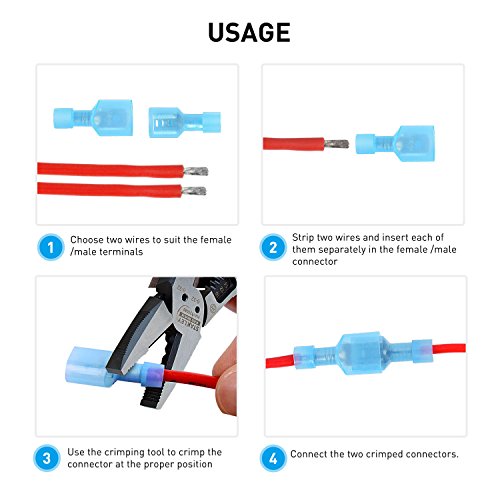 USAGE

1 Choose two wires to suit the female /male terminals

2 Strip two wires and insert each of them separately in the female /male connector

STANLEY

3 Use the crimping tool to crimp the connector at the proper position

4 Connect the two crimped connectors.