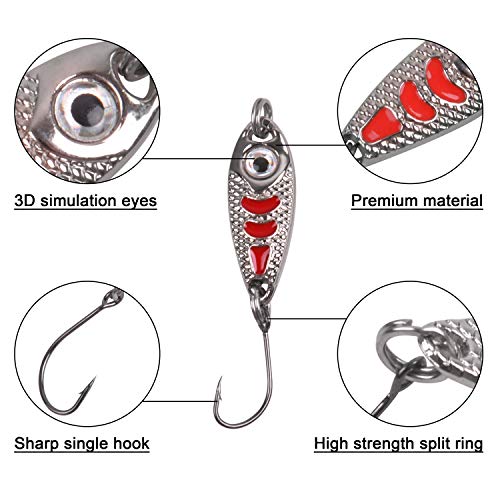 3D simulation eyes

Premium material

Sharp single hook

High strength split ring