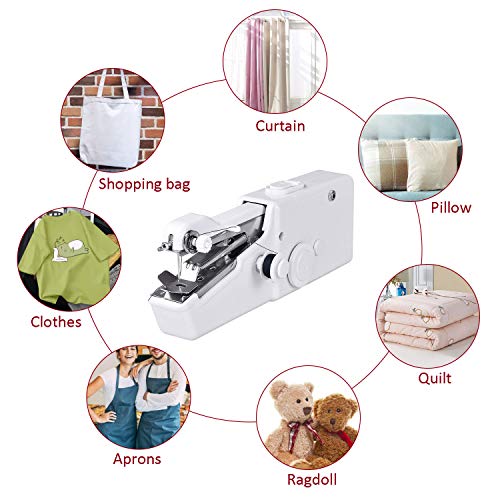 Curtain

Shopping bag

Pillow

Clothes

Quilt

Aprons

Ragdoll