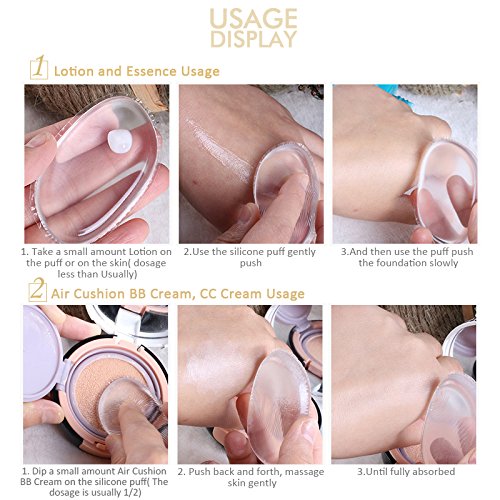 USAGE DISPLAY

1 Lotion and Essence Usage

1. Take a small amount Lotion on the puff or on the skin( dosage less than Usually)

2.Use the silicone puff gently push

3.And then use the puff push the foundation slowly

2 Air Cushion BB Cream, CC Cream Usage

1. Dip a small amount Air Cushion BB Cream on the silicone puff( The dosage is usually 1/2)

2. Push back and forth, massage skin gently

3.Until fully absorbed