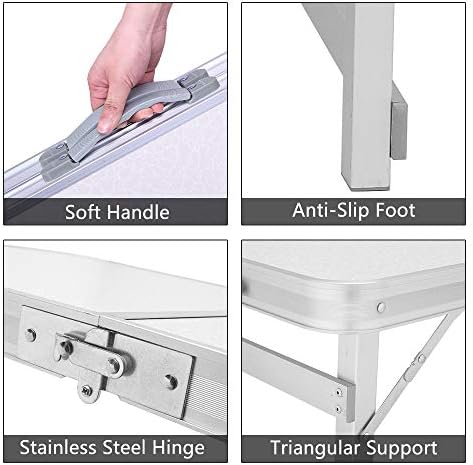 Soft Handle

Anti-Slip Foot

Stainless Steel Hinge

Triangular Support