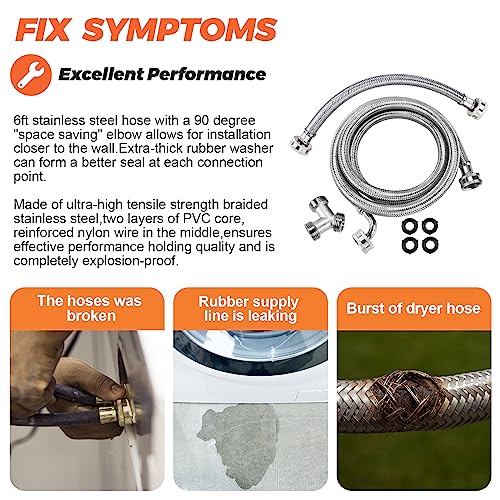 FIX SYMPTOMS

Excellent Performance

6ft stainless steel hose with a 90 degree "space saving" elbow allows for installation closer to the wall.Extra-thick rubber washer can form a better seal at each connection point.

Made of ultra-high tensile strength braided stainless steel,two layers of PVC core, reinforced nylon wire in the middle,ensures effective performance holding quality and is completely explosion-proof.

The hoses was broken

Rubber supply line is leaking

Burst of dryer hose