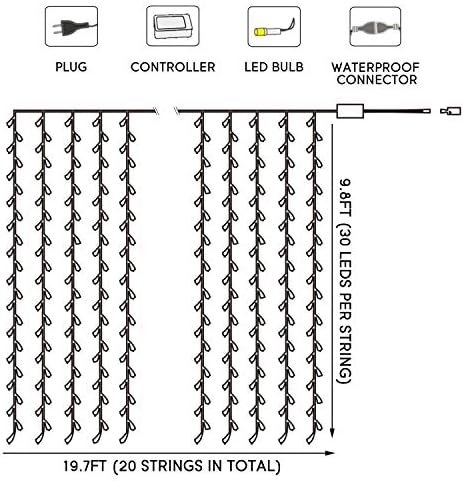 PLUG

CONTROLLER

LED BULB

WATERPROOF CONNECTOR

9.8FT (30 LEDS PER STRING)

19.7FT (20 STRINGS IN TOTAL)