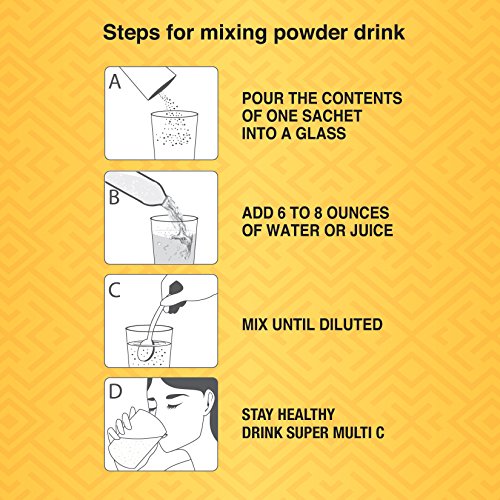 Steps for mixing powder drink

A

POUR THE CONTENTS OF ONE SACHET INTO A GLASS

B

ADD 6 TO 8 OUNCES OF WATER OR JUICE

C

MIX UNTIL DILUTED

D

STAY HEALTHY DRINK SUPER MULTI C