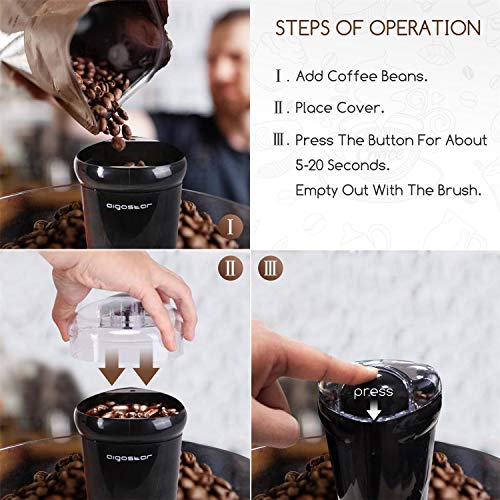 STEPS OF OPERATION

Ⅰ. Add Coffee Beans.

Ⅱ. Place Cover.

Ⅲ. Press The Button For About 5-20 Seconds.
Empty Out With The Brush.

aigostar

Ⅰ

Ⅱ

Ⅲ

aigostar

press