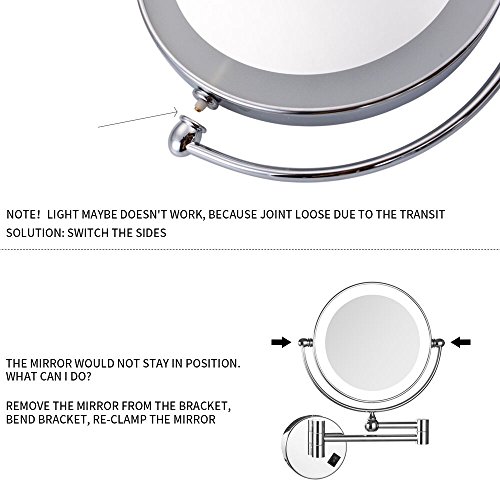 NOTE! LIGHT MAYBE DOESN'T WORK, BECAUSE JOINT LOOSE DUE TO THE TRANSIT
SOLUTION: SWITCH THE SIDES

THE MIRROR WOULD NOT STAY IN POSITION. WHAT CAN I DO?

REMOVE THE MIRROR FROM THE BRACKET, BEND BRACKET, RE-CLAMP THE MIRROR