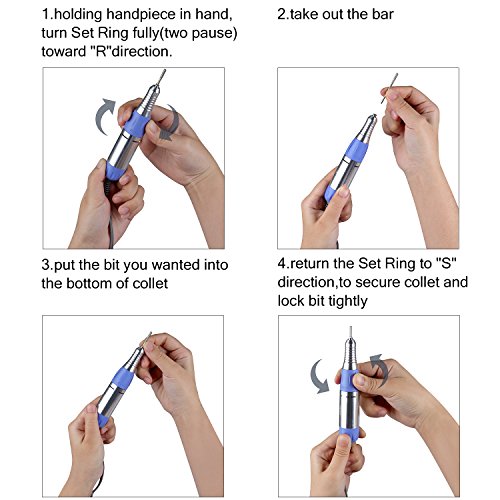 1.holding handpiece in hand, turn Set Ring fully(two pause) toward "R"direction.

2.take out the bar

3.put the bit you wanted into the bottom of collet

4.return the Set Ring to "S" direction,to secure collet and lock bit tightly