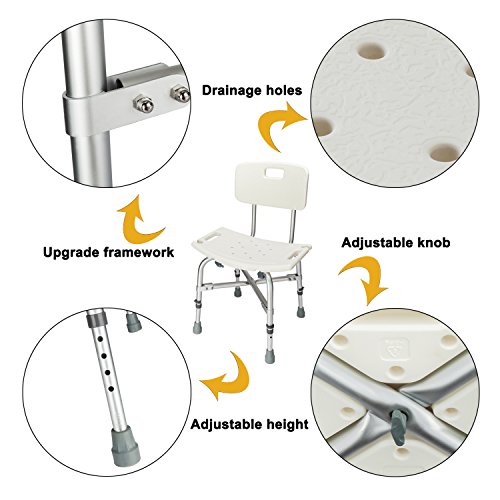 Drainage holes

Upgrade framework

Adjustable knob

Adjustable height