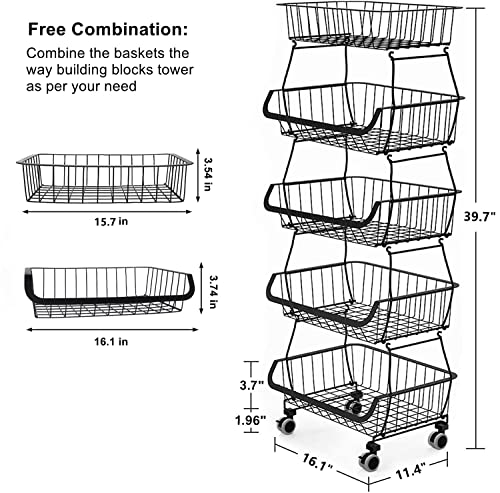 Free Combination:
Combine the baskets the way building blocks tower as per your need

3.54 in
15.7 in

3.74 in
16.1 in

39.7"
3.7"
1.96"
16.1"
11.4"