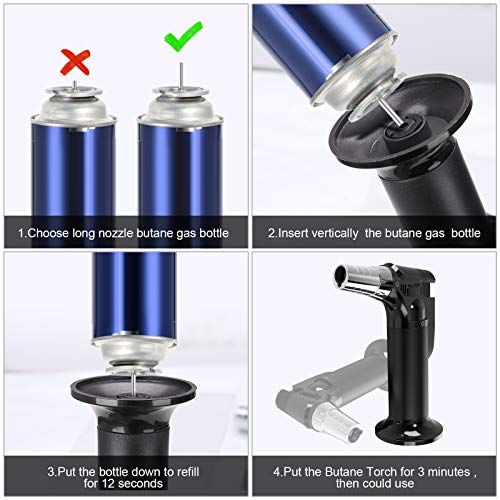 1.Choose long nozzle butane gas bottle

2.Insert vertically the butane gas bottle

3.Put the bottle down to refill for 12 seconds

4.Put the Butane Torch for 3 minutes , then could use