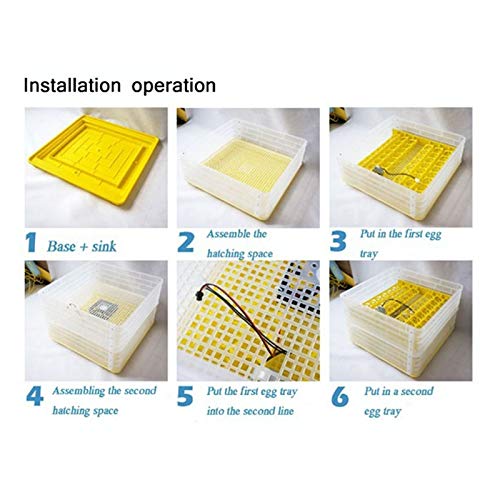 Installation operation

1 Base + sink

2 Assemble the hatching space

3 Put in the first egg tray

4 Assembling the second hatching space

5 Put the first egg tray into the second line

6 Put in a second egg tray