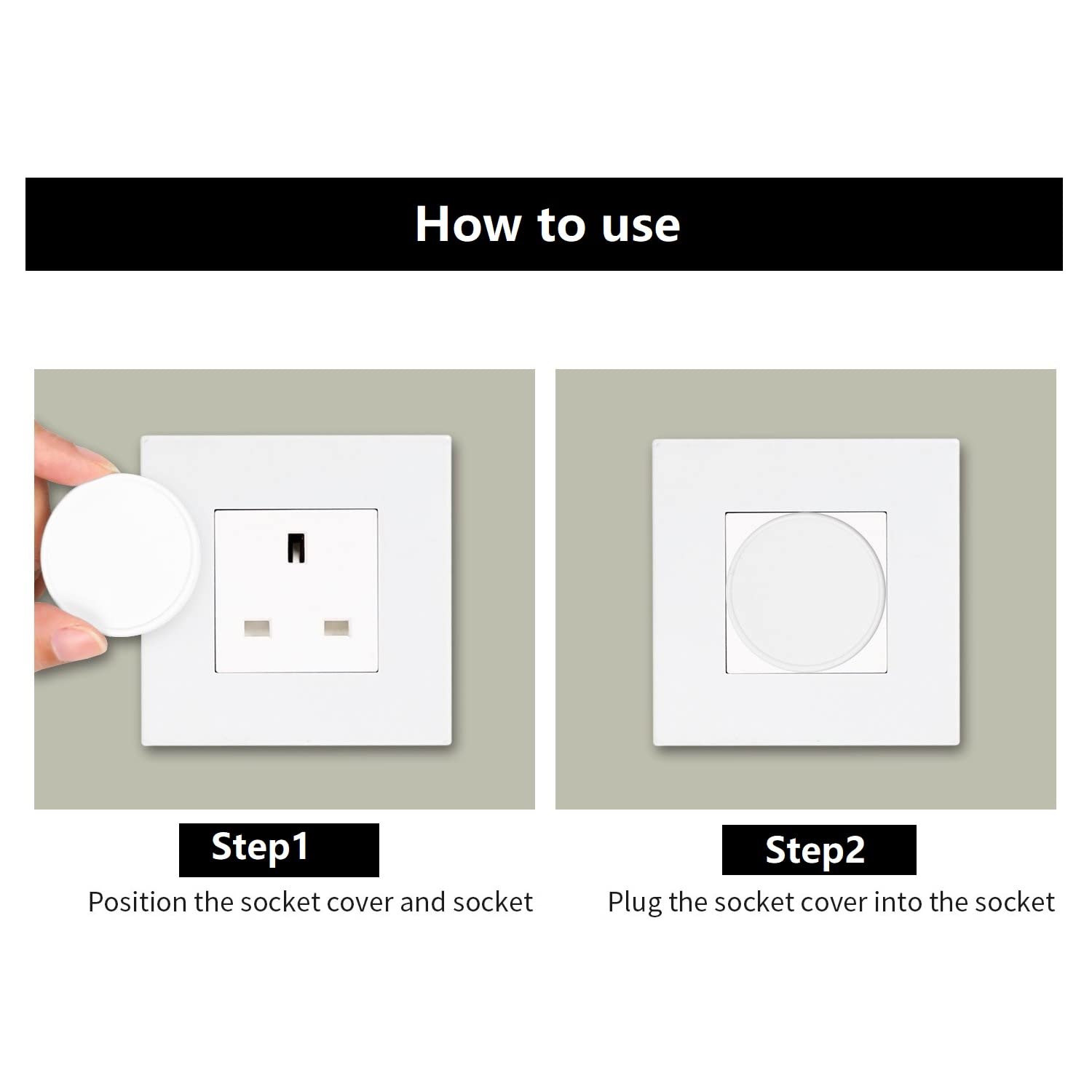 How to use

Step1

Position the socket cover and socket

Step2

Plug the socket cover into the socket