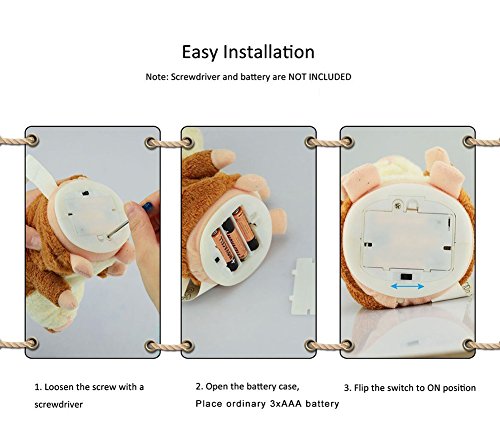 Easy Installation

Note: Screwdriver and battery are NOT INCLUDED

1. Loosen the screw with a screwdriver

2. Open the battery case, Place ordinary 3xAAA battery

3. Flip the switch to ON position