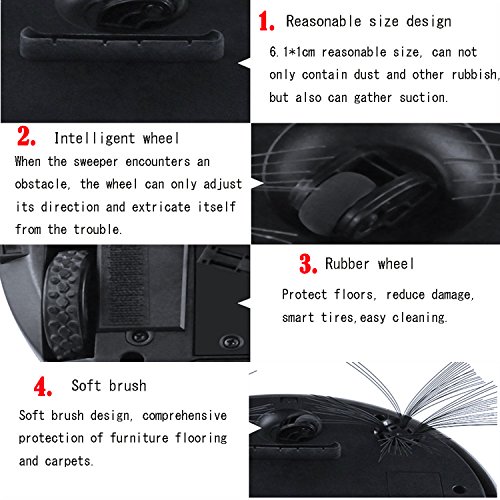 1. Reasonable size design

6.1*1cm reasonable size, can not only contain dust and other rubbish, but also can gather suction.

2. Intelligent wheel

When the sweeper encounters an obstacle, the wheel can only adjust its direction and extricate itself from the trouble.

3. Rubber wheel

Protect floors, reduce damage, smart tires,easy cleaning.

4. Soft brush

Soft brush design, comprehensive protection of furniture flooring and carpets.