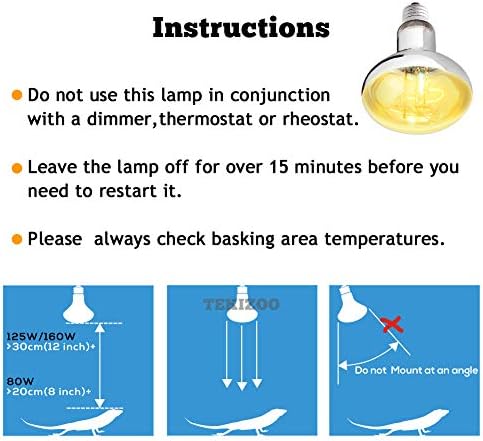 Instructions

Do not use this lamp in conjunction with a dimmer,thermostat or rheostat.

Leave the lamp off for over 15 minutes before you need to restart it.

Please always check basking area temperatures.

125W/160W
>30cm(12 inch)+

80W
>20cm(8 inch)+

TEKIZOO

Do not Mount at an angle