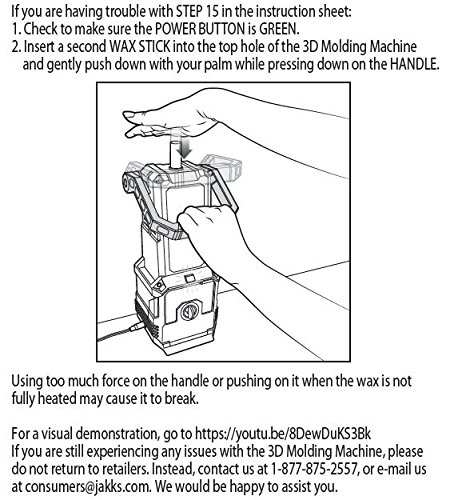 If you are having trouble with STEP 15 in the instruction sheet:
1. Check to make sure the POWER BUTTON is GREEN.
2. Insert a second WAX STICK into the top hole of the 3D Molding Machine and gently push down with your palm while pressing down on the HANDLE.

Using too much force on the handle or pushing on it when the wax is not fully heated may cause it to break.

For a visual demonstration, go to https://youtu.be/8DewDuKS3Bk
If you are still experiencing any issues with the 3D Molding Machine, please do not return to retailers. Instead, contact us at 1-877-875-2557, or e-mail us at consumers@jakks.com. We would be happy to assist you.