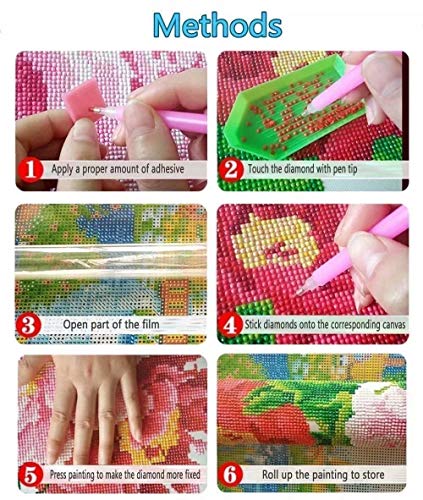 Methods

1 Apply a proper amount of adhesive

2 Touch the diamond with pen tip

3 Open part of the film

4 Stick diamonds onto the corresponding canvas

5 Press painting to make the diamond more fixed

6 Roll up the painting to store