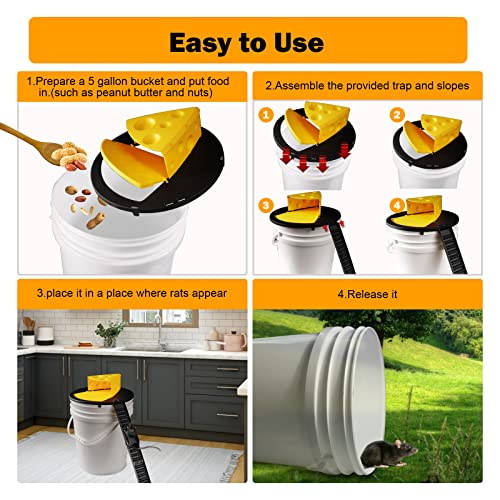 Easy to Use

1.Prepare a 5 gallon bucket and put food in.(such as peanut butter and nuts)

2.Assemble the provided trap and slopes

1

2

3

4

3.place it in a place where rats appear

4.Release it