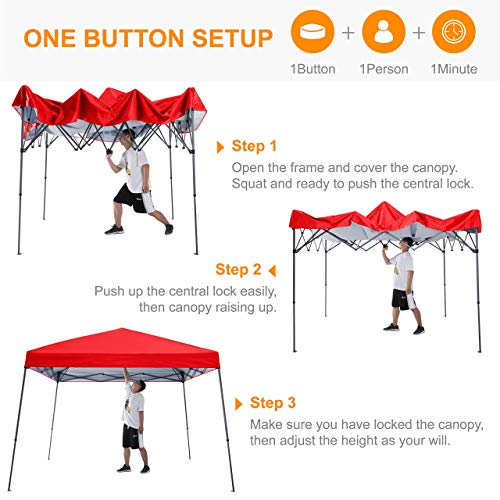 ONE BUTTON SETUP

+ +

1Button 1Person 1Minute

Step 1

Open the frame and cover the canopy. Squat and ready to push the central lock.

Step 2

Push up the central lock easily, then canopy raising up.

Step 3

Make sure you have locked the canopy, then adjust the height as your will.