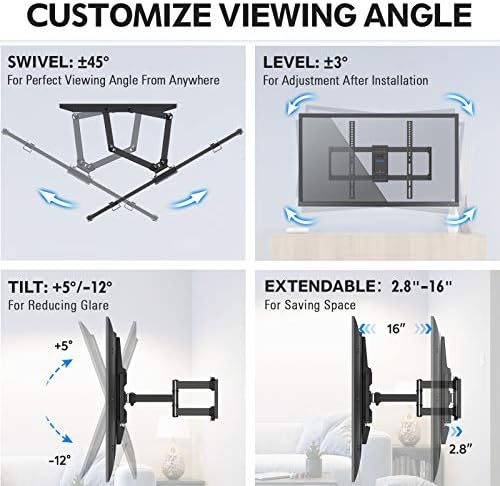 CUSTOMIZE VIEWING ANGLE

SWIVEL: ±45°
For Perfect Viewing Angle From Anywhere

LEVEL: ±3°
For Adjustment After Installation

TILT: +5°/-12°
For Reducing Glare

+5°

-12°

EXTENDABLE: 2.8"-16"
For Saving Space

16"

2.8"