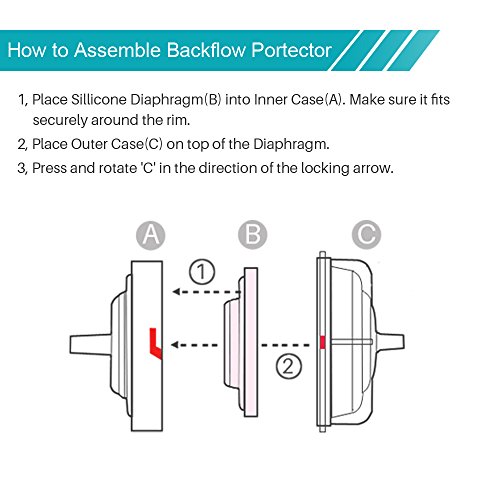 How to Assemble Backflow Portector

1, Place Sillicone Diaphragm(B) into Inner Case(A). Make sure it fits securely around the rim.

2, Place Outer Case(C) on top of the Diaphragm.

3, Press and rotate 'C' in the direction of the locking arrow.

A

B

C

①

②