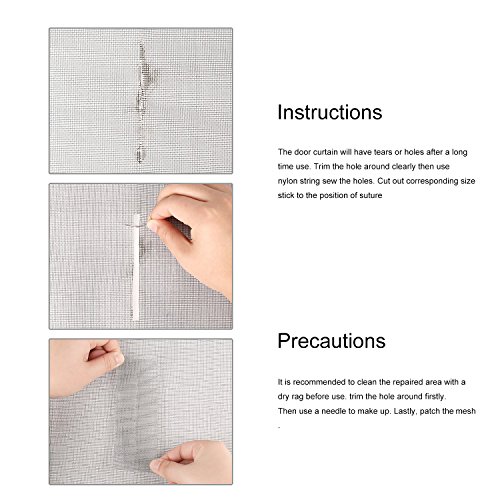 Instructions

The door curtain will have tears or holes after a long time use. Trim the hole around clearly then use nylon string sew the holes. Cut out corresponding size stick to the position of suture

Precautions

It is recommended to clean the repaired area with a dry rag before use. trim the hole around firstly.
Then use a needle to make up. Lastly, patch the mesh
.