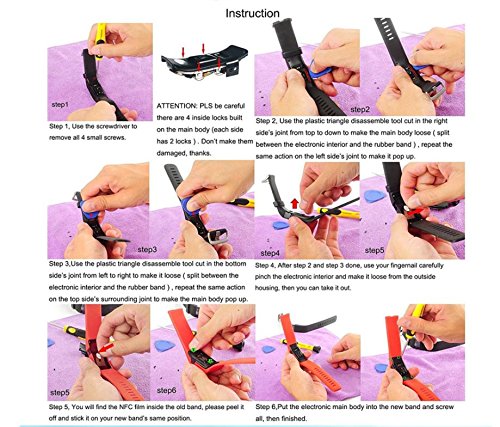 Instruction

step1

Step 1, Use the screwdriver to remove all 4 small screws.

ATTENTION: PLS be careful there are 4 inside locks built on the main body (each side has 2 locks ) . Don't make them damaged, thanks.

step2

Step 2, Use the plastic triangle disassemble tool cut in the right side's joint from top to down to make the main body loose ( split between the electronic interior and the rubber band ) , repeat the same action on the left side's joint to make it pop up.

step3

Step 3,Use the plastic triangle disassemble tool cut in the bottom side's joint from left to right to make it loose ( split between the electronic interior and the rubber band ) , repeat the same action on the top side's surrounding joint to make the main body pop up.

step4

step5

Step 4, After step 2 and step 3 done, use your fingernail carefully pinch the electronic interior and make it loose from the outside housing, then you can take it out.

step5

step6

Step 5, You will find the NFC film inside the old band, please peel it off and stick it on your new band's same position.

Step 6,Put the electronic main body into the new band and screw all, then finished.