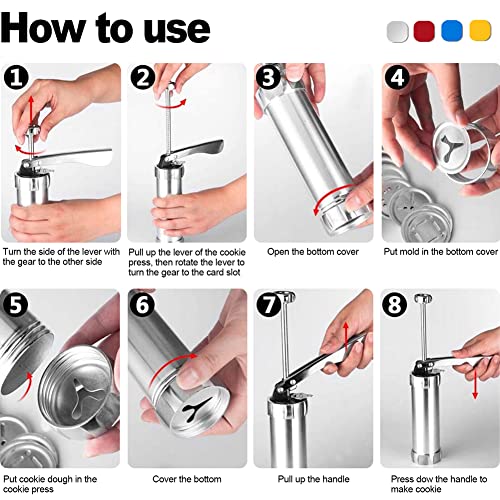 How to use

1
Turn the side of the lever with the gear to the other side

2
Pull up the lever of the cookie press, then rotate the lever to turn the gear to the card slot

3
Open the bottom cover

4
Put mold in the bottom cover

5
Put cookie dough in the cookie press

6
Cover the bottom

7
Pull up the handle

8
Press dow the handle to make cookie