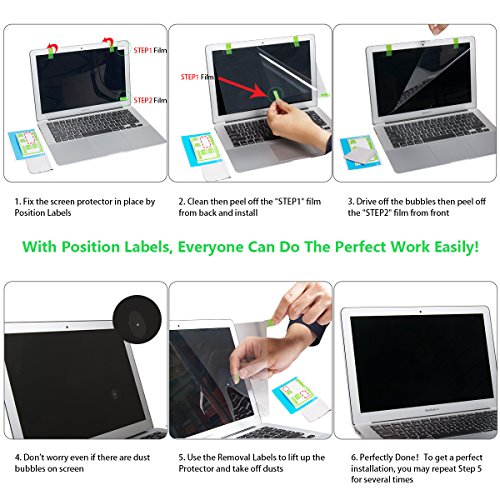 STEP1 Film

STEP2 Film

STEP1 Film

1. Fix the screen protector in place by Position Labels

2. Clean then peel off the "STEP1" film from back and install

3. Drive off the bubbles then peel off the "STEP2" film from front

With Position Labels, Everyone Can Do The Perfect Work Easily!

4. Don't worry even if there are dust bubbles on screen

5. Use the Removal Labels to lift up the Protector and take off dusts

6. Perfectly Done! To get a perfect installation, you may repeat Step 5 for several times