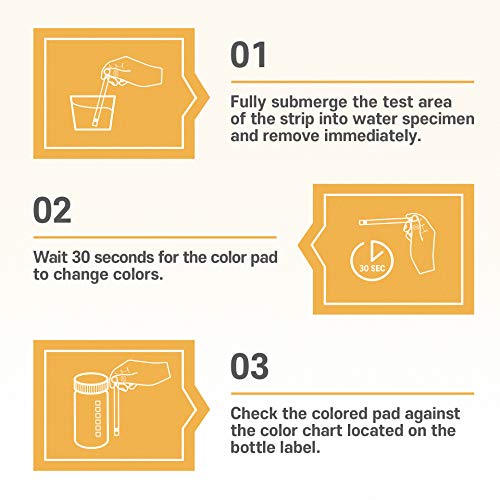 01

Fully submerge the test area of the strip into water specimen and remove immediately.

02

Wait 30 seconds for the color pad to change colors.

30 SEC

03

Check the colored pad against the color chart located on the bottle label.