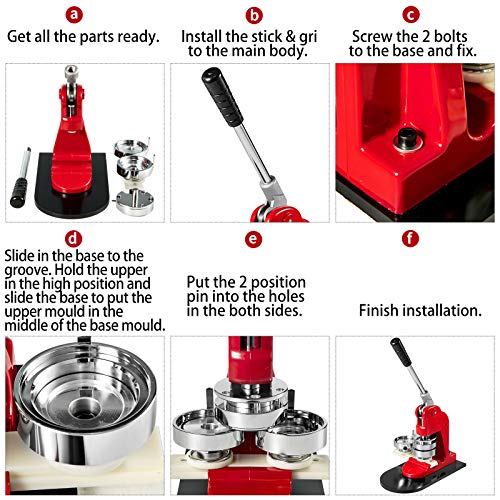 a
Get all the parts ready.

b
Install the stick & gri to the main body.

c
Screw the 2 bolts to the base and fix.

d
Slide in the base to the groove. Hold the upper in the high position and slide the base to put the upper mould in the middle of the base mould.

e
Put the 2 position pin into the holes in the both sides.

f
Finish installation.