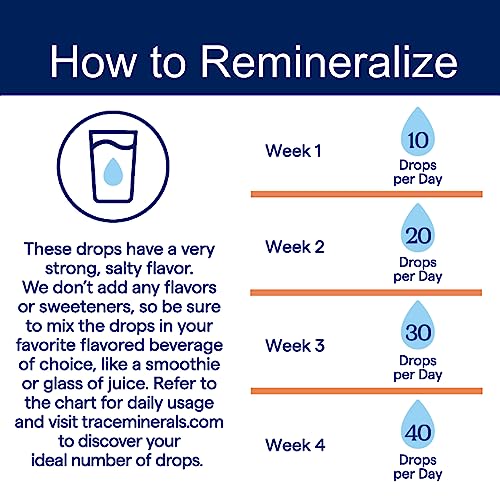 How to Remineralize

These drops have a very strong, salty flavor. We don't add any flavors or sweeteners, so be sure to mix the drops in your favorite flavored beverage of choice, like a smoothie or glass of juice. Refer to the chart for daily usage and visit traceminerals.com to discover your ideal number of drops.

Week 1
10
Drops per Day

Week 2
20
Drops per Day

Week 3
30
Drops per Day

Week 4
40
Drops per Day