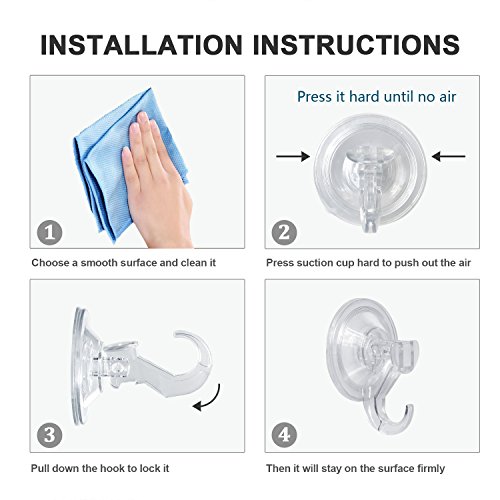 INSTALLATION INSTRUCTIONS

1

Choose a smooth surface and clean it

Press it hard until no air

2

Press suction cup hard to push out the air

3

Pull down the hook to lock it

4

Then it will stay on the surface firmly