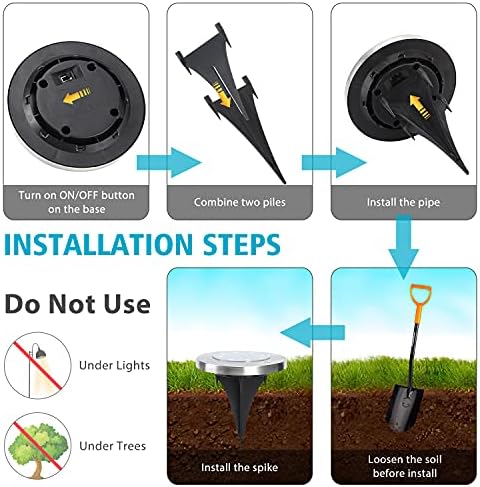 Turn on ON/OFF button on the base

Combine two piles

Install the pipe

INSTALLATION STEPS

Do Not Use

Under Lights

Under Trees

Install the spike

Loosen the soil before install