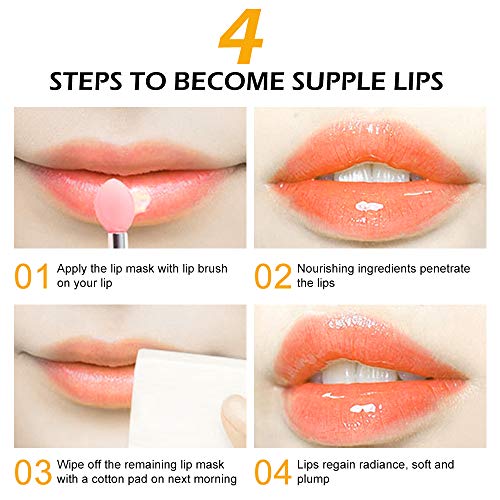 4
STEPS TO BECOME SUPPLE LIPS

01 Apply the lip mask with lip brush on your lip

02 Nourishing ingredients penetrate the lips

03 Wipe off the remaining lip mask with a cotton pad on next morning

04 Lips regain radiance, soft and plump