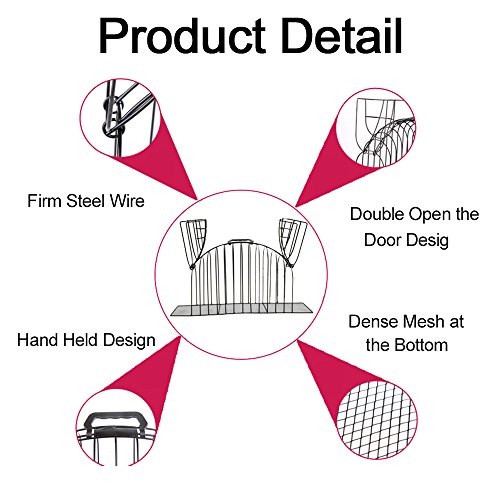 Product Detail

Firm Steel Wire

Double Open the Door Desig

Hand Held Design

Dense Mesh at the Bottom