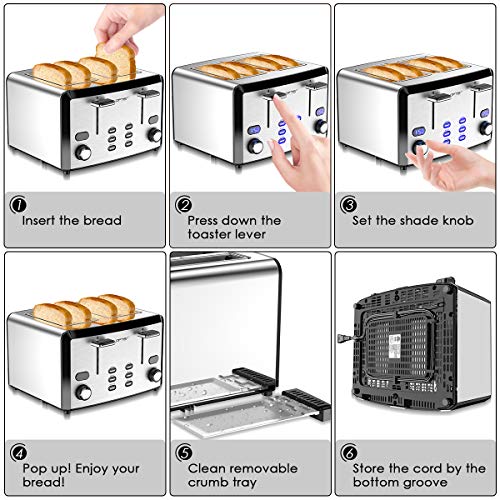 1
Insert the bread

2
Press down the toaster lever

3
Set the shade knob

4
Pop up! Enjoy your bread!

5
Clean removable crumb tray

6
Store the cord by the bottom groove