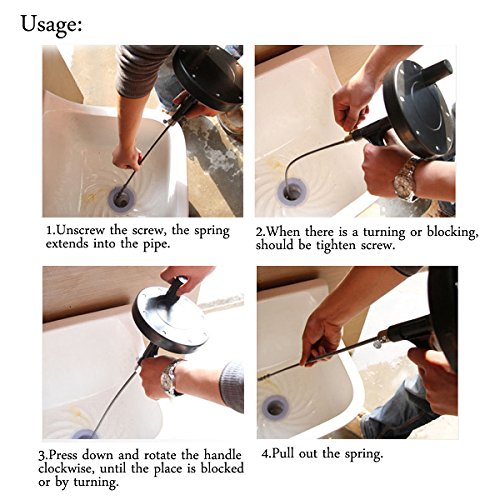 Usage:

1.Unscrew the screw, the spring extends into the pipe.

2.When there is a turning or blocking, should be tighten screw.

3.Press down and rotate the handle clockwise, until the place is blocked or by turning.

4.Pull out the spring.