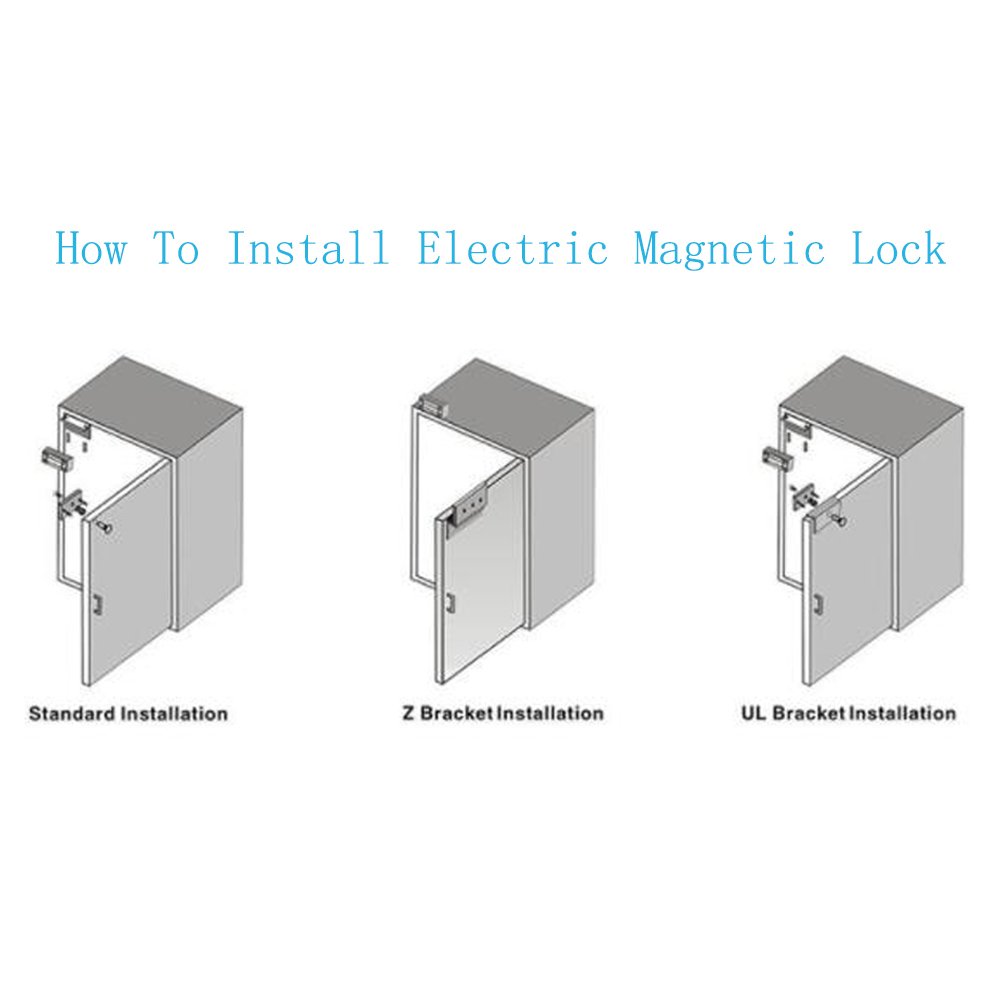 How To Install Electric Magnetic Lock

Standard Installation

Z Bracket Installation

UL Bracket Installation