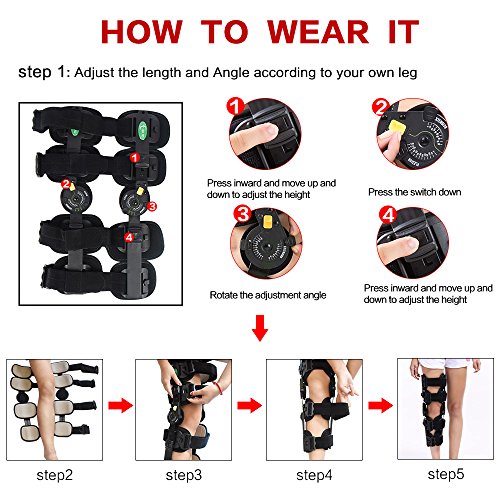 HOW TO WEAR IT

step 1: Adjust the length and Angle according to your own leg

1
2
3
4

1
Press inward and move up and down to adjust the height

2
Press the switch down

3
Rotate the adjustment angle

4
Press inward and move up and down to adjust the height

step2

step3

step4

step5