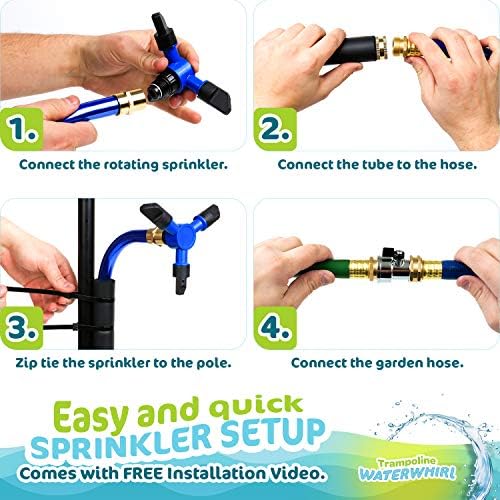 1.

Connect the rotating sprinkler.

2.

Connect the tube to the hose.

3.

Zip tie the sprinkler to the pole.

4.

Connect the garden hose.

Easy and quick SPRINKLER SETUP

Comes with FREE Installation Video.

Trampoline WATERWHIRL