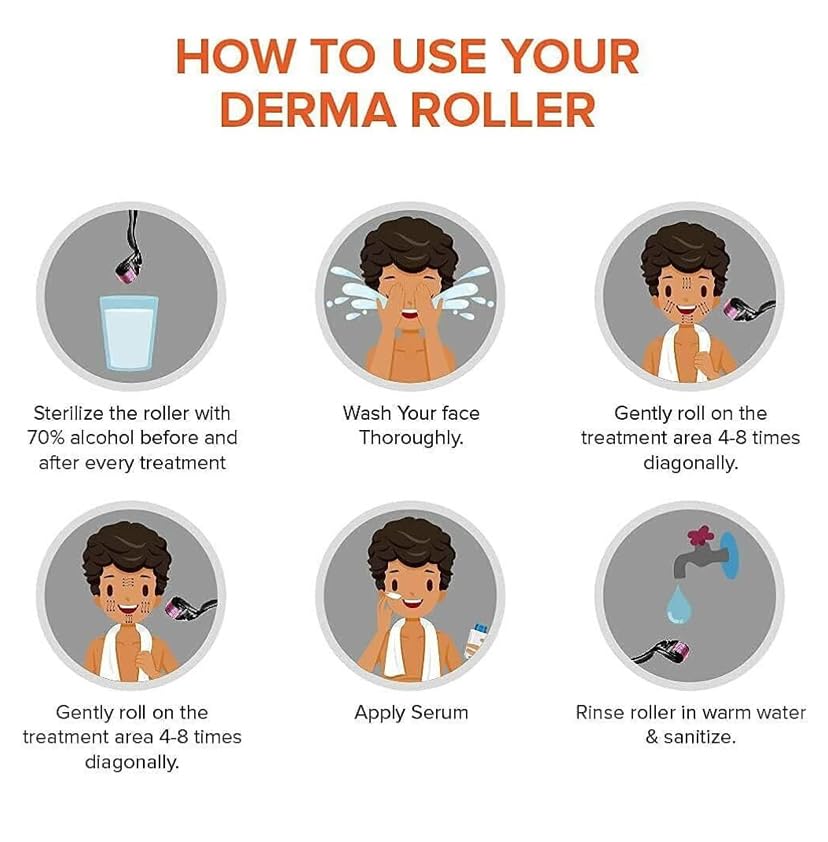 HOW TO USE YOUR DERMA ROLLER

Sterilize the roller with 70% alcohol before and after every treatment

Wash Your face Thoroughly.

Gently roll on the treatment area 4-8 times diagonally.

Gently roll on the treatment area 4-8 times diagonally.

Apply Serum

Rinse roller in warm water & sanitize.