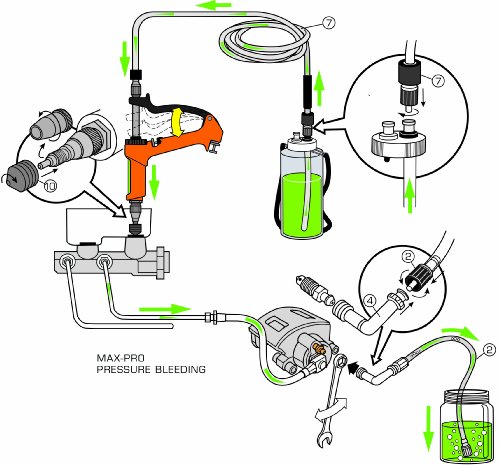 7

7

10

2

4

2

MAX-PRO
PRESSURE BLEEDING